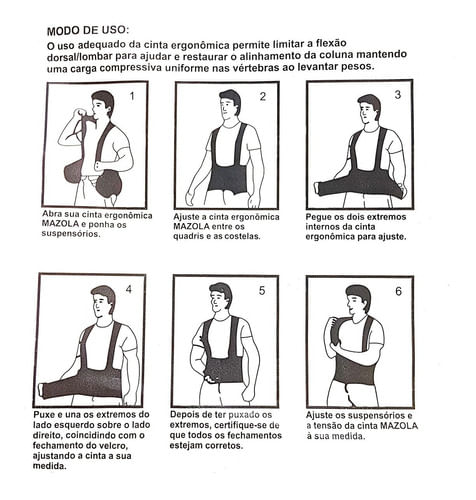 MODO DE USO:
O uso adequado da cinta ergonômica permite limitar a flexão dorsal/lombar para ajudar e restaurar o alinhamento da coluna mantendo uma carga compressiva uniforme nas vértebras ao levantar pesos.

1
Abra sua cinta ergonômica MAZOLA e ponha os suspensórios.

2
Ajuste a cinta ergonômica MAZOLA entre os quadris e as costelas.

3
Pegue os dois extremos internos da cinta ergonômica para ajuste.

4
Puxe e una os extremos do lado esquerdo sobre o lado direito, coincidindo com o fechamento do velcro, ajustando a cinta a sua medida.

5
Depois de ter puxado os extremos, certifique-se de que todos os fechamentos estejam corretos.

6
Ajuste os suspensórios e a tensão da cinta MAZOLA à sua medida.