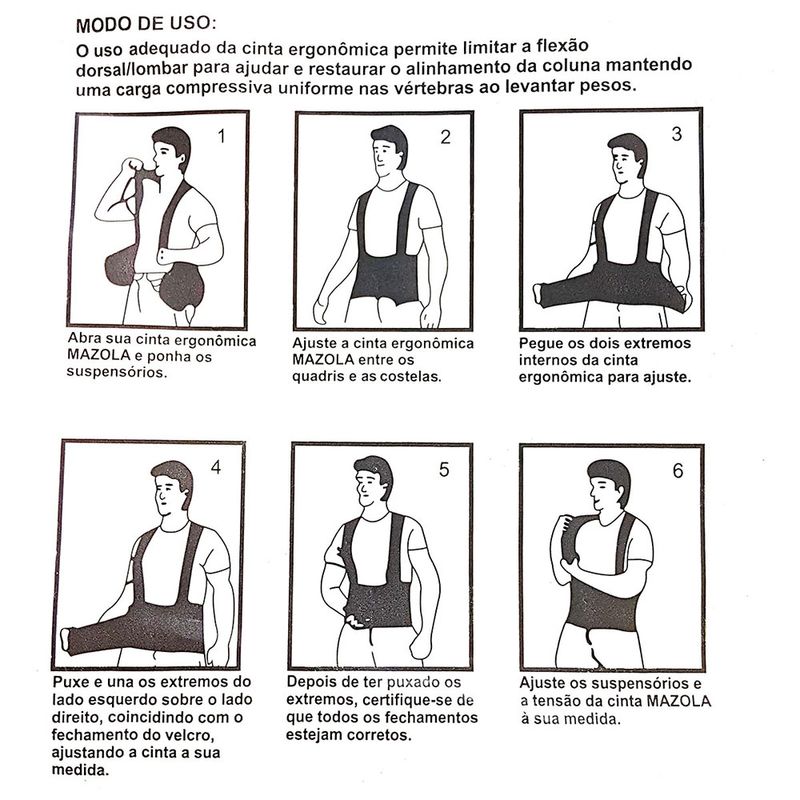 MODO DE USO:
O uso adequado da cinta ergonômica permite limitar a flexão dorsal/lombar para ajudar e restaurar o alinhamento da coluna mantendo uma carga compressiva uniforme nas vértebras ao levantar pesos.

1

Abra sua cinta ergonômica MAZOLA e ponha os suspensórios.

2

Ajuste a cinta ergonômica MAZOLA entre os quadris e as costelas.

3

Pegue os dois extremos internos da cinta ergonômica para ajuste.

4

Puxe e una os extremos do lado esquerdo sobre o lado direito, coincidindo com o fechamento do velcro, ajustando a cinta a sua medida.

5

Depois de ter puxado os extremos, certifique-se de que todos os fechamentos estejam corretos.

6

Ajuste os suspensórios e a tensão da cinta MAZOLA à sua medida.